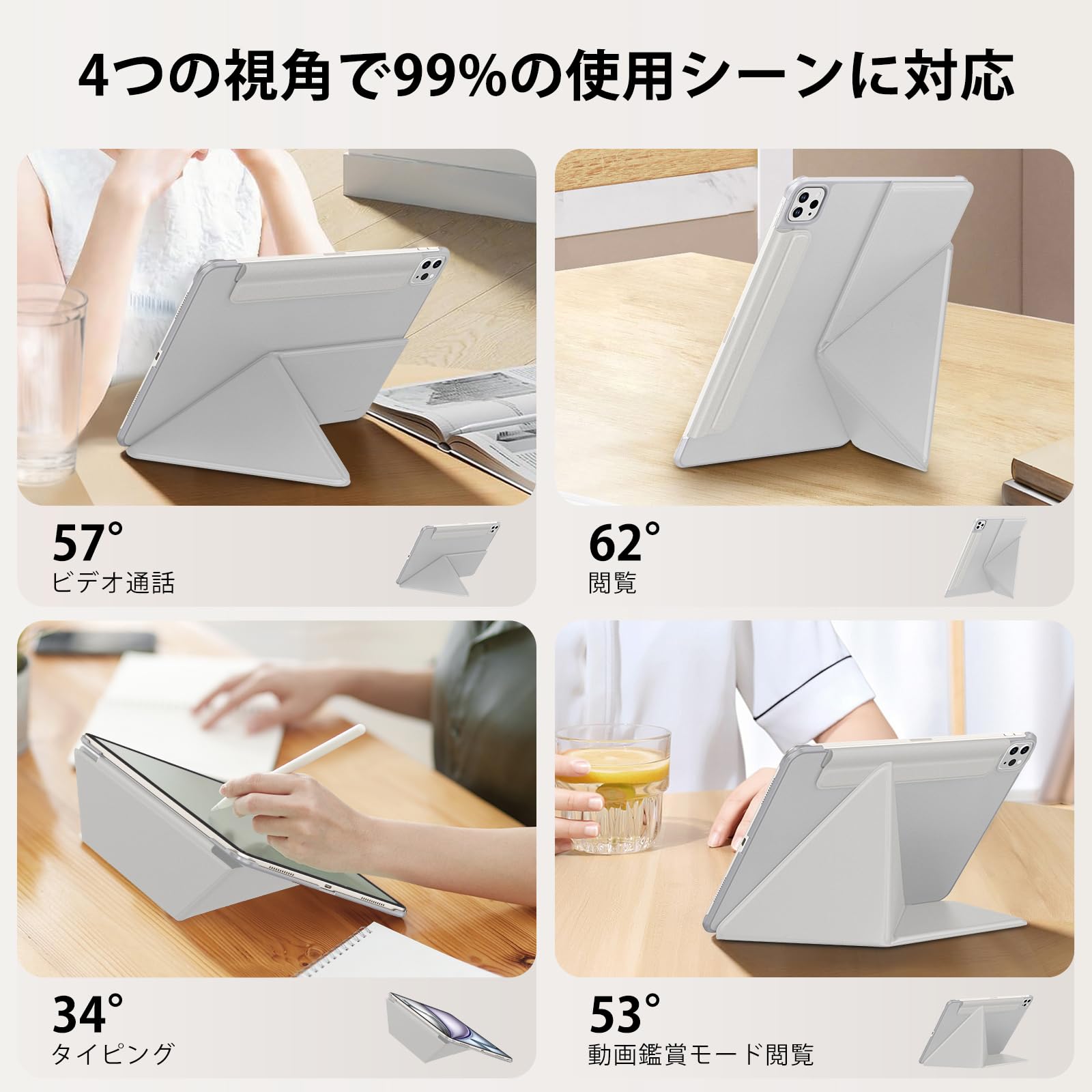 4つの視角で99%の使用シーンに対応

57°
ビデオ通話

62°
閲覧

34°
タイピング

53°
動画鑑賞モード閲覧